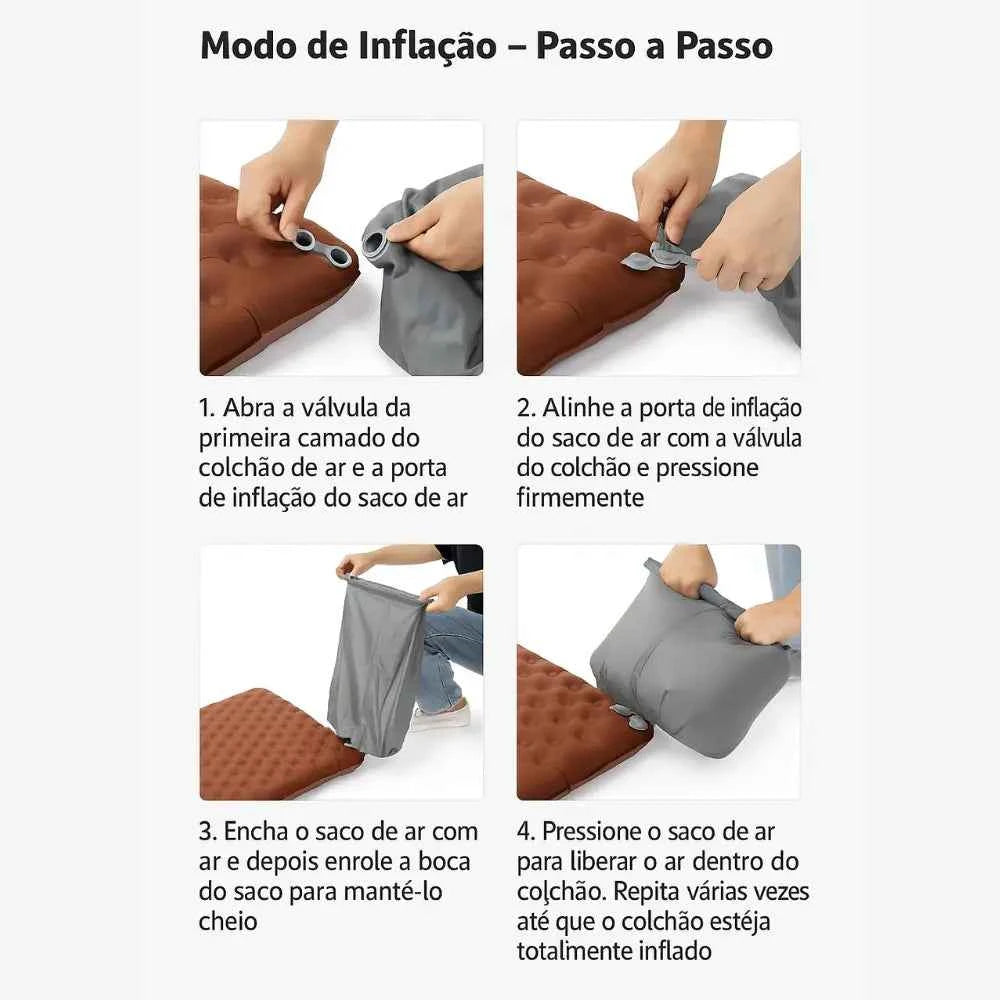 Modo de Inflação – Passo a Passo

1. Abra a válvula da primeira camado do colchão de ar e a porta de inflação do saco de ar

2. Alinhe a porta de inflação do saco de ar com a válvula do colchão e pressione firmemente

3. Encha o saco de ar com ar e depois enrole a boca do saco para manté-lo cheio

4. Pressione o saco de ar para liberar o ar dentro do colchão. Repita várias vezes até que o colchão estéja totalmente inflado