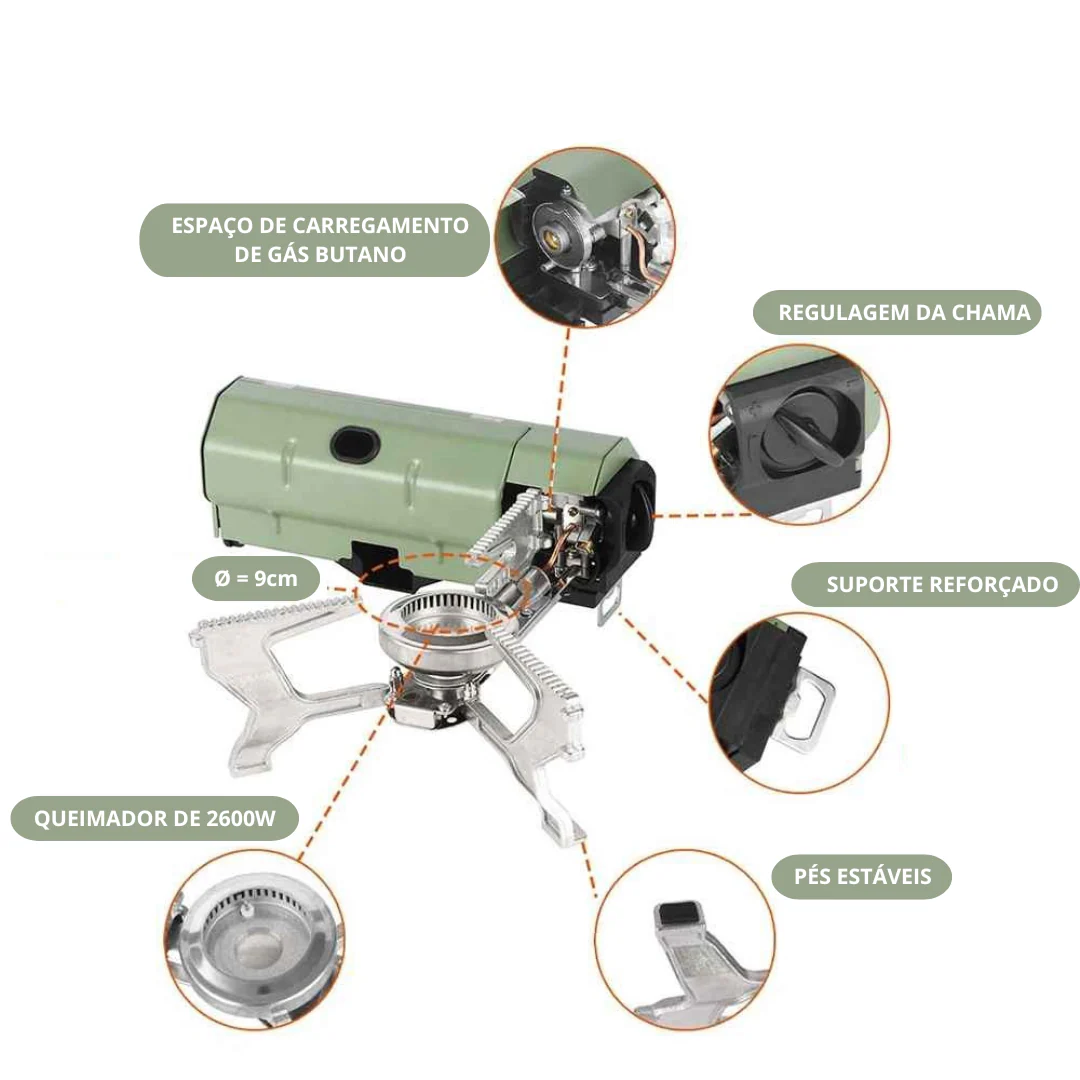 ESPAÇO DE CARREGAMENTO DE GÁS BUTANO

REGULAGEM DA CHAMA

Ø = 9cm

SUPORTE REFORÇADO

QUEIMADOR DE 2600W

PÉS ESTÁVEIS