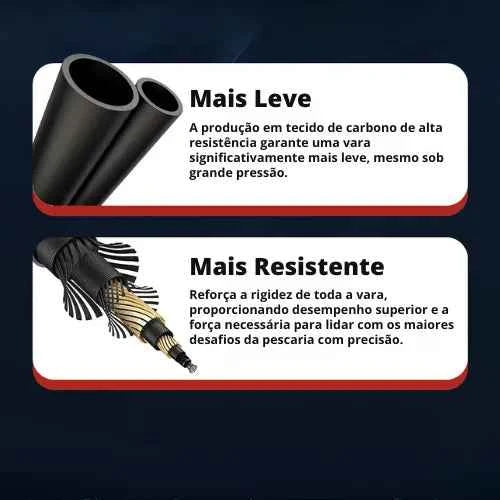 Mais Leve

A produção em tecido de carbono de alta resistência garante uma vara significativamente mais leve, mesmo sob grande pressão.

Mais Resistente

Reforça a rigidez de toda a vara, proporcionando desempenho superior e a força necessária para lidar com os maiores desafios da pescaria com precisão.